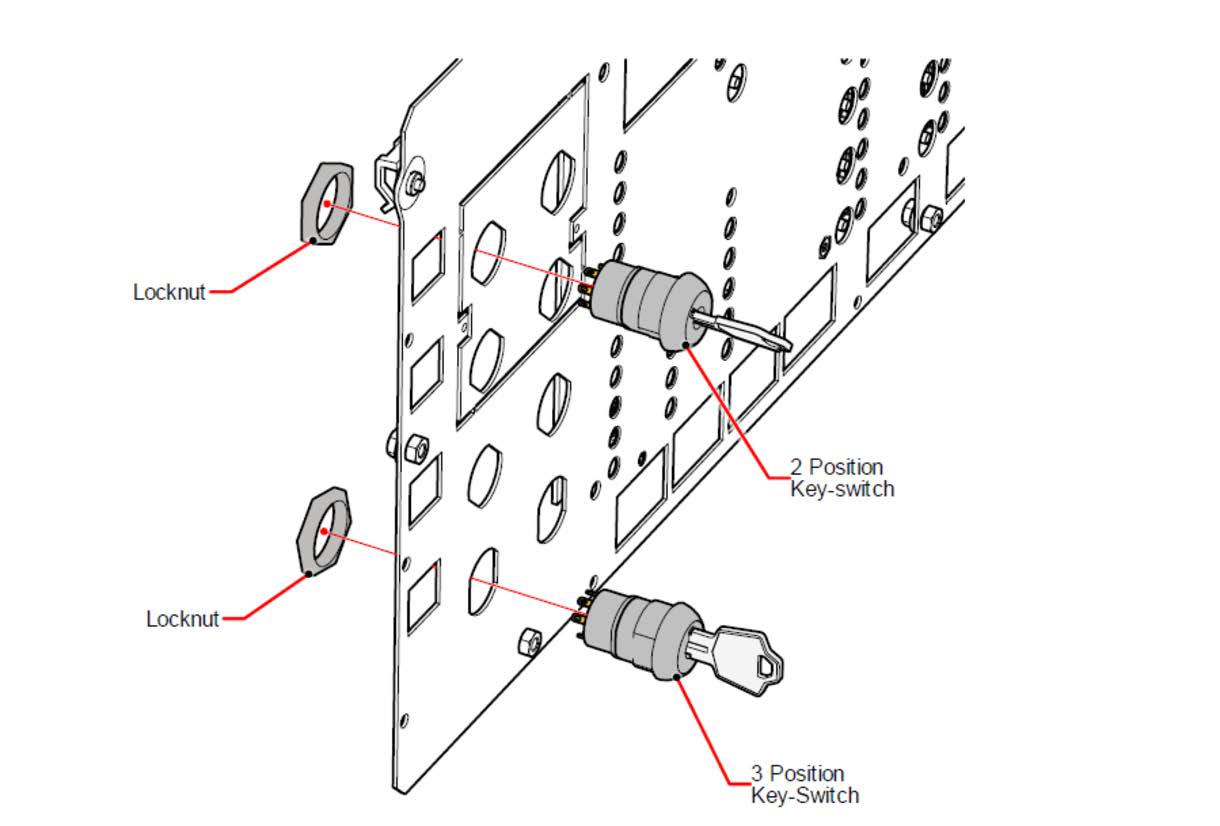 Locknut

2 Position
Key-switch

Locknut

3 Position
Key-Switch