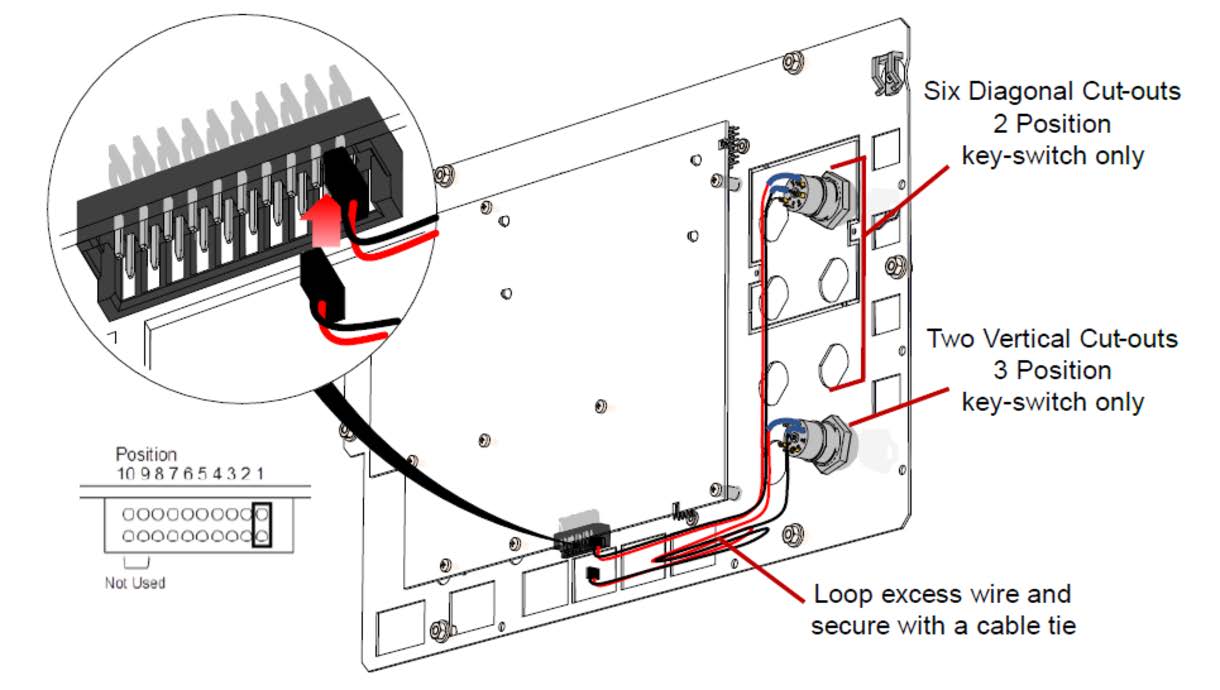 Six Diagonal Cut-outs
2 Position
key-switch only

Two Vertical Cut-outs
3 Position
key-switch only

Position
10 9 8 7 6 5 4 3 2 1

Not Used

Loop excess wire and
secure with a cable tie